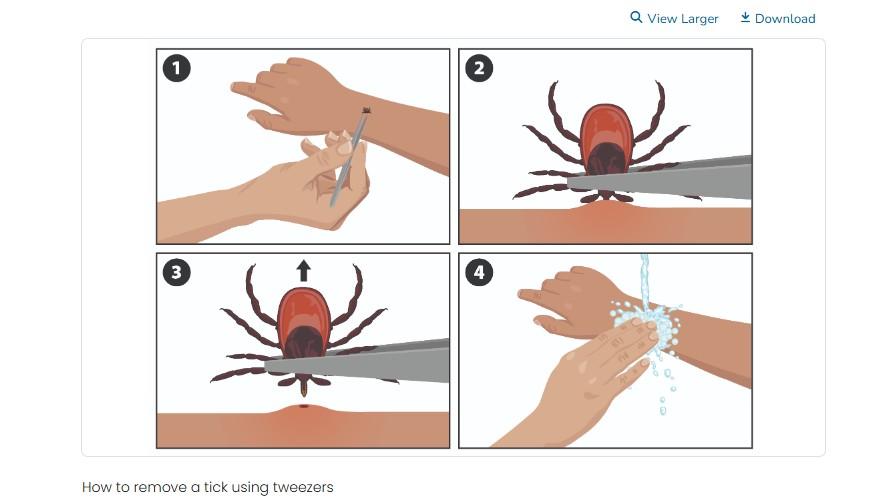 View Larger Download

1

2

3

4

How to remove a tick using tweezers